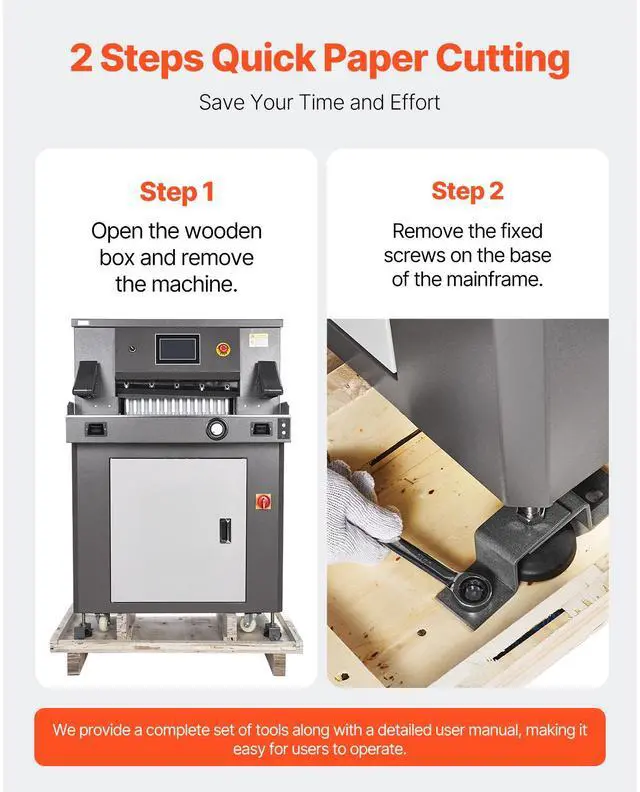 2 Steps Quick Paper Cutting

Save Your Time and Effort

Step 1

Open the wooden box and remove the machine.

Step 2

Remove the fixed screws on the base of the mainframe.

We provide a complete set of tools along with a detailed user manual, making it easy for users to operate.