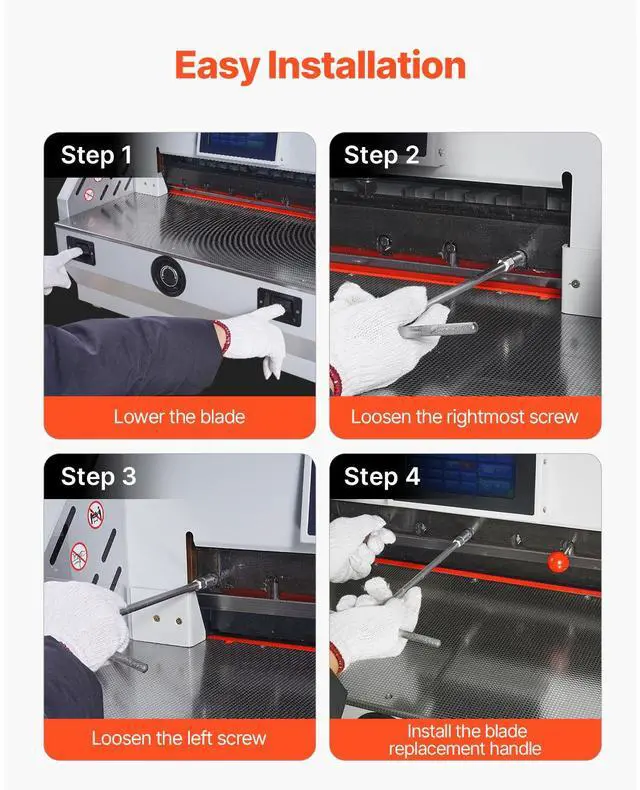 Easy Installation

Step 1

Lower the blade

Step 2

Loosen the rightmost screw

Step 3

Loosen the left screw

Step 4

Install the blade replacement handle