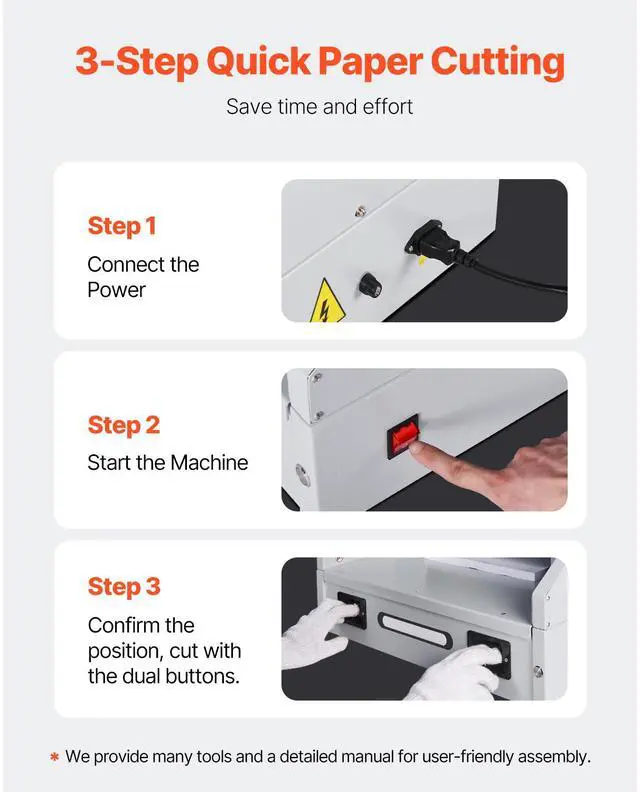 3-Step Quick Paper Cutting

Save time and effort

Step 1

Connect the Power

Step 2

Start the Machine

Step 3

Confirm the position, cut with the dual buttons.

* We provide many tools and a detailed manual for user-friendly assembly.