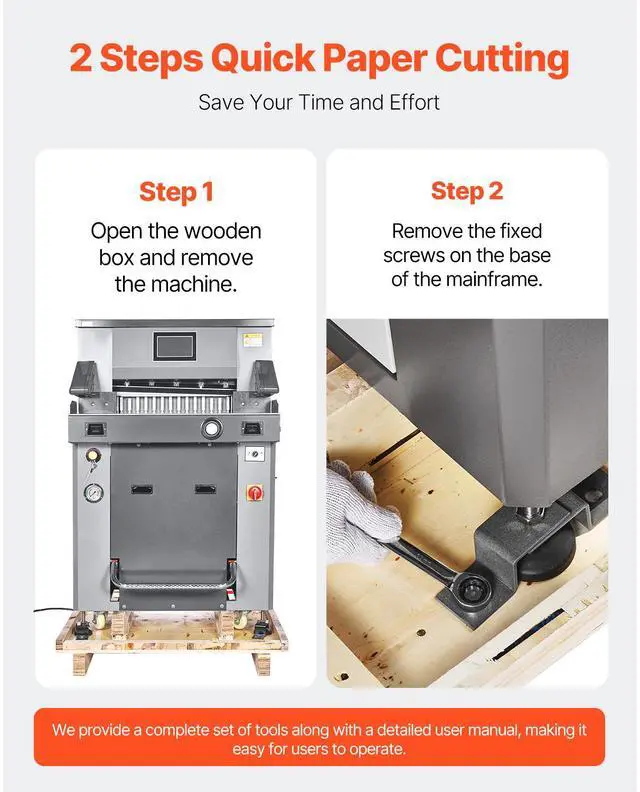 2 Steps Quick Paper Cutting

Save Your Time and Effort

Step 1

Open the wooden box and remove the machine.

Step 2

Remove the fixed screws on the base of the mainframe.

We provide a complete set of tools along with a detailed user manual, making it easy for users to operate.