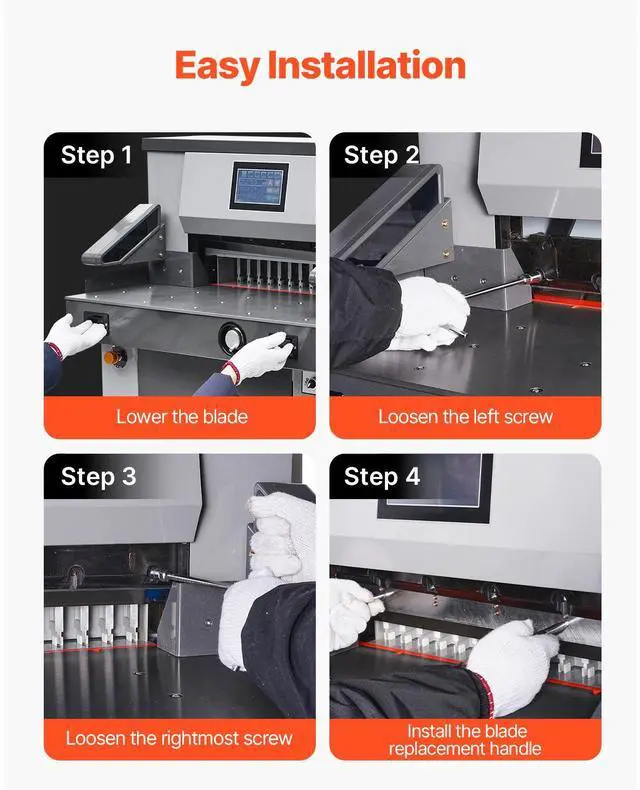 Easy Installation

Step 1

Lower the blade

Step 2

Loosen the left screw

Step 3

Loosen the rightmost screw

Step 4

Install the blade replacement handle