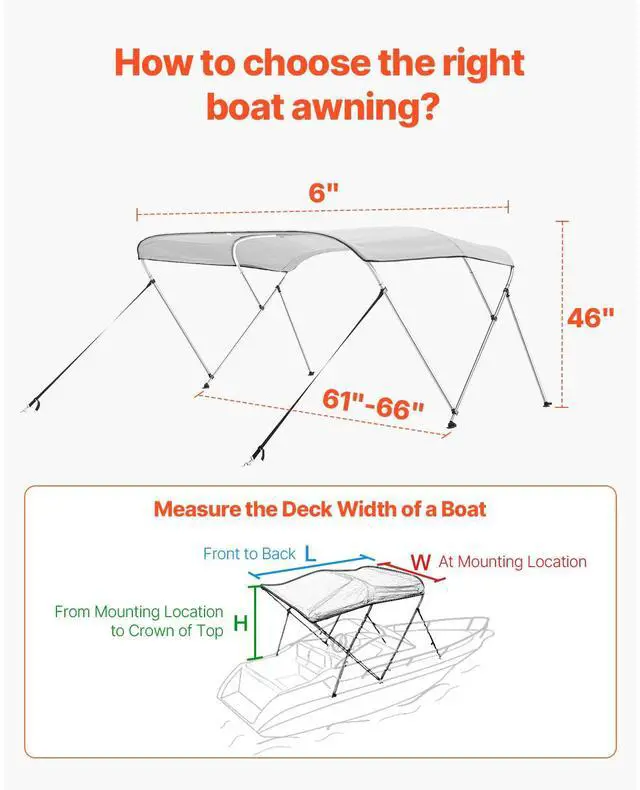 How to choose the right boat awning?

6"

46"

61"-66"

Measure the Deck Width of a Boat

Front to Back L

W At Mounting Location

From Mounting Location to Crown of Top H