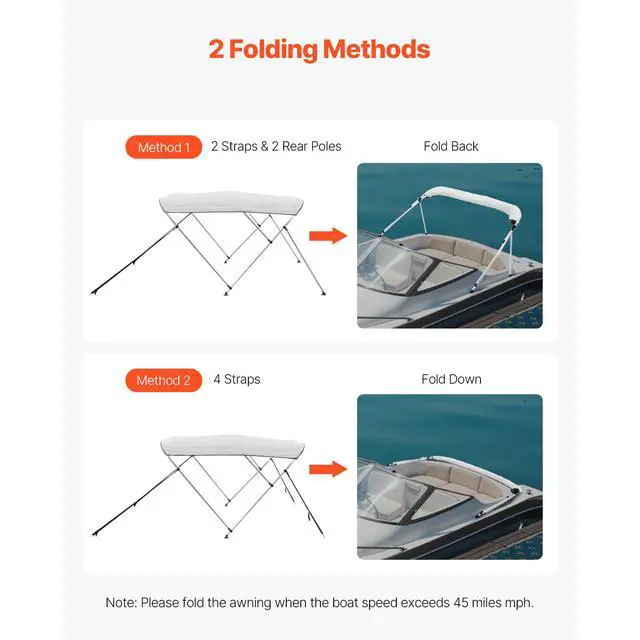 2 Folding Methods

Method 1 2 Straps & 2 Rear Poles

Fold Back

Method 2 4 Straps

Fold Down

Note: Please fold the awning when the boat speed exceeds 45 miles mph.