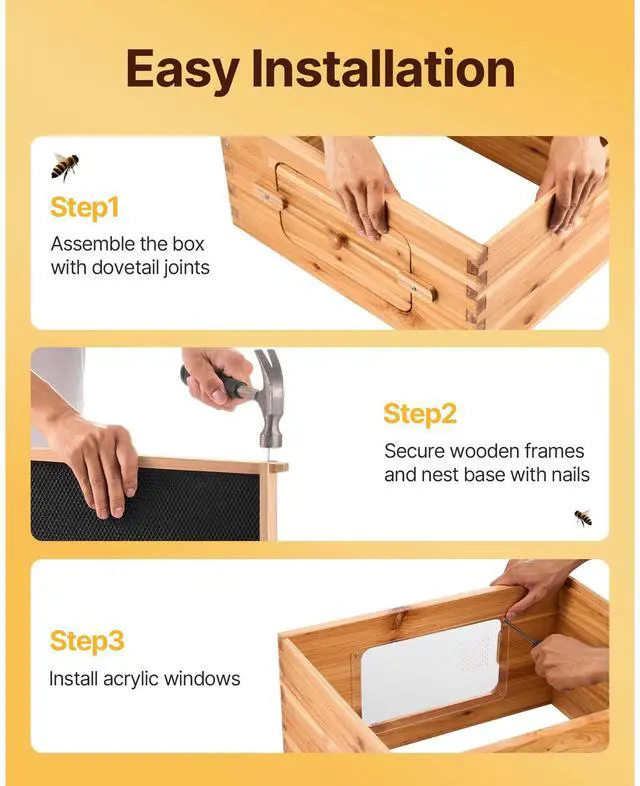 Easy Installation

Step1
Assemble the box with dovetail joints

Step2
Secure wooden frames and nest base with nails

Step3
Install acrylic windows