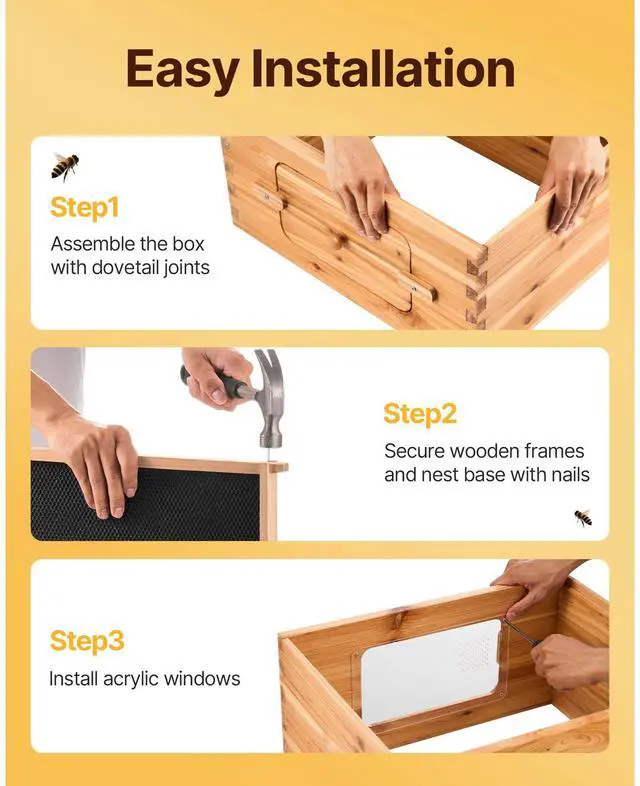 Easy Installation

Step1

Assemble the box with dovetail joints

Step2

Secure wooden frames and nest base with nails

Step3

Install acrylic windows