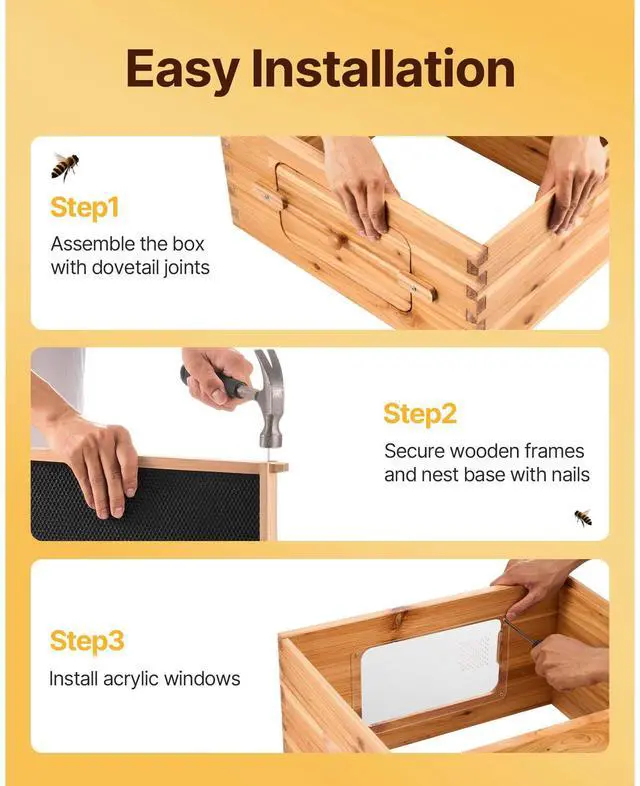 Easy Installation

Step1

Assemble the box with dovetail joints

Step2

Secure wooden frames and nest base with nails

Step3

Install acrylic windows