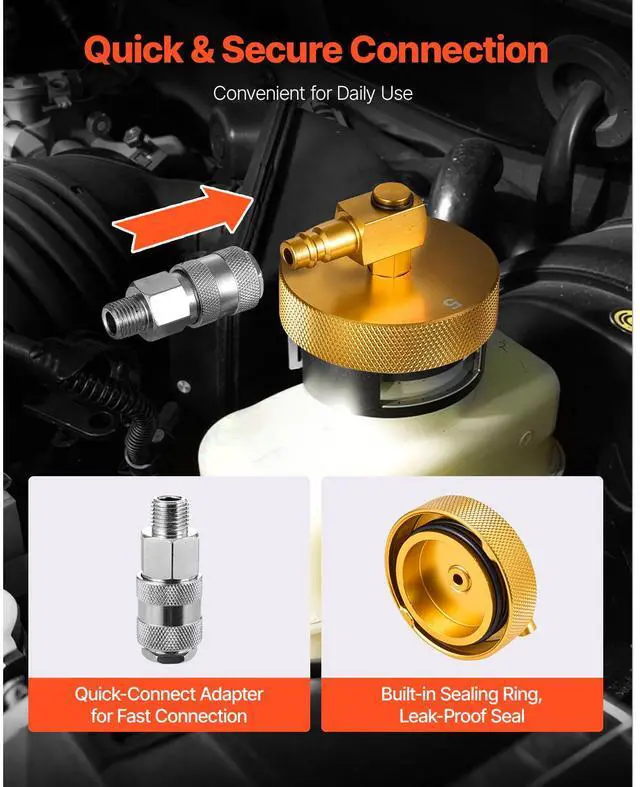 Quick & Secure Connection

Convenient for Daily Use

5

Quick-Connect Adapter for Fast Connection

Built-in Sealing Ring, Leak-Proof Seal