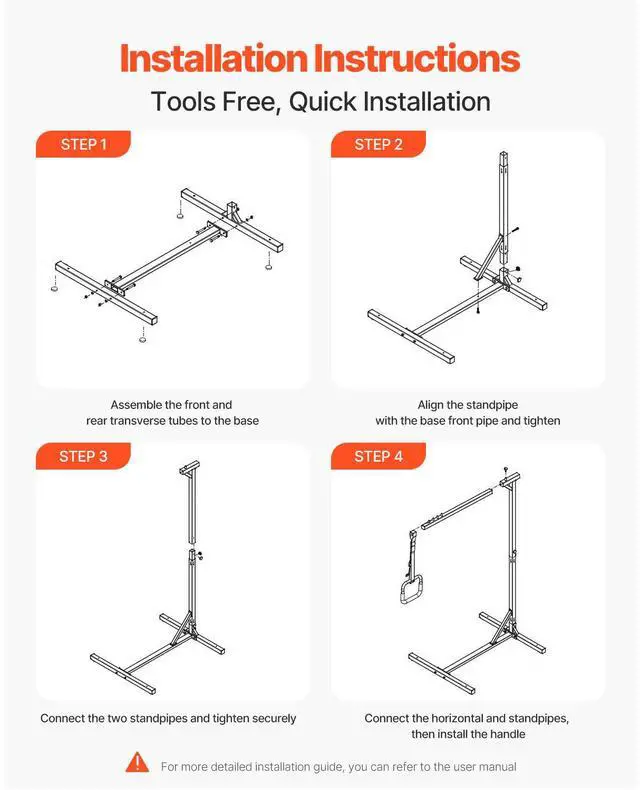 Installation Instructions

Tools Free, Quick Installation

STEP 1

Assemble the front and rear transverse tubes to the base

STEP 2

Align the standpipe with the base front pipe and tighten

STEP 3

Connect the two standpipes and tighten securely

STEP 4

Connect the horizontal and standpipes, then install the handle

For more detailed installation guide, you can refer to the user manual