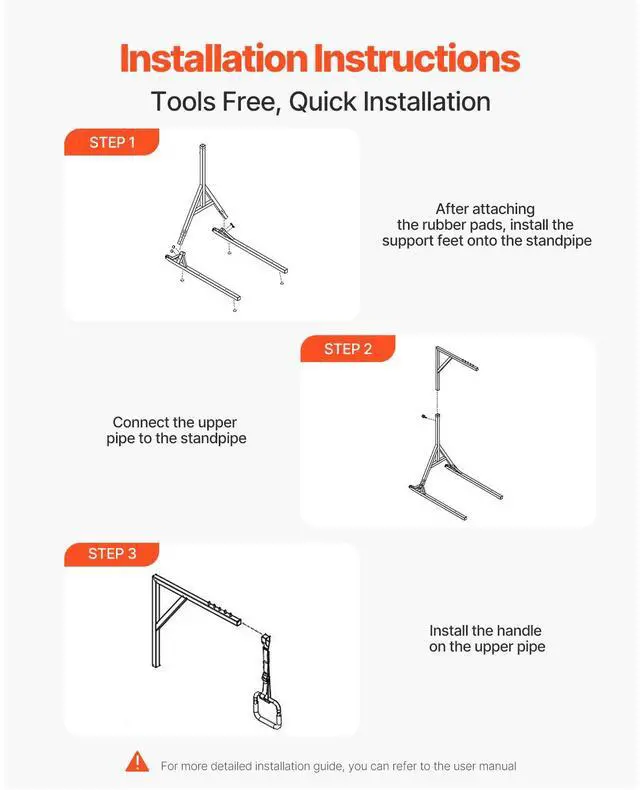 Installation Instructions

Tools Free, Quick Installation

STEP 1

After attaching the rubber pads, install the support feet onto the standpipe

STEP 2

Connect the upper pipe to the standpipe

STEP 3

Install the handle on the upper pipe

For more detailed installation guide, you can refer to the user manual