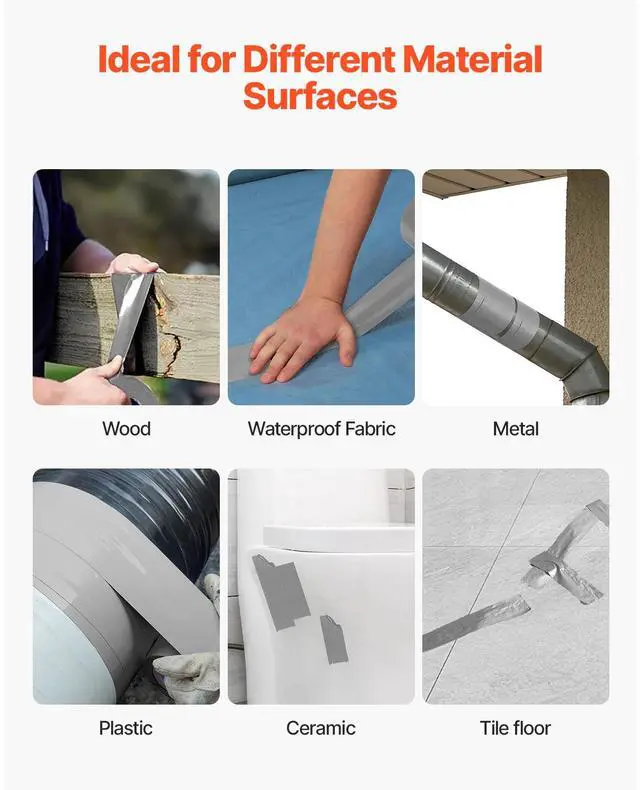 Ideal for Different Material Surfaces

Wood

Waterproof Fabric

Metal

Plastic

Ceramic

Tile floor