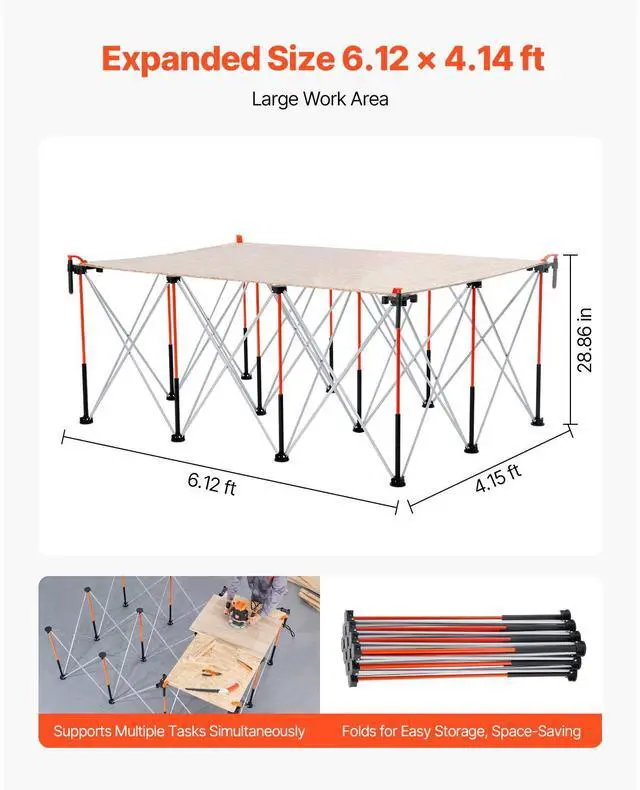 Expanded Size 6.12 × 4.14 ft

Large Work Area

28.86 in

6.12 ft

4.15 ft

Supports Multiple Tasks Simultaneously

Folds for Easy Storage, Space-Saving