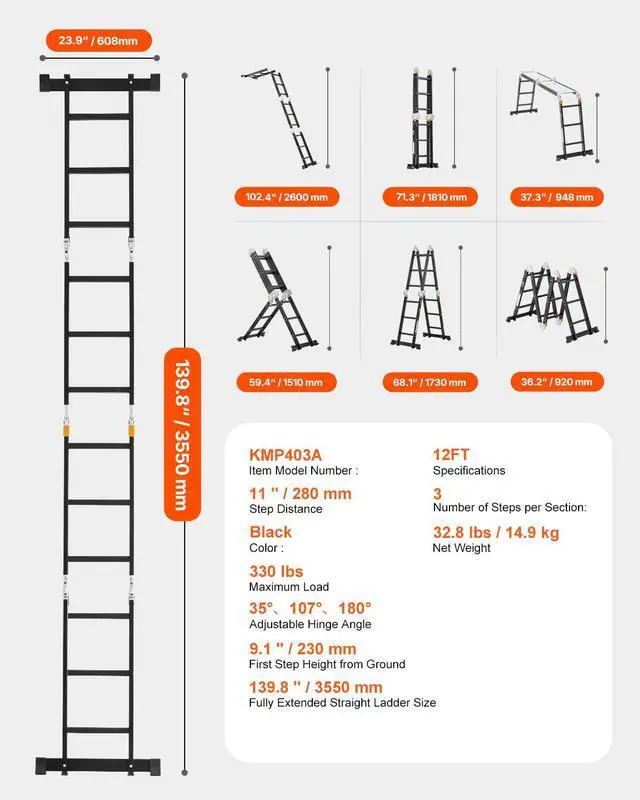 23.9" / 608mm

139.8" / 3550 mm

102.4" / 2600 mm

71.3" / 1810 mm

37.3" / 948 mm

59.4" / 1510 mm

68.1" / 1730 mm

36.2" / 920 mm

KMP403A
Item Model Number :

11 " / 280 mm
Step Distance

Black
Color :

330 lbs
Maximum Load

35°、107°、180°
Adjustable Hinge Angle

9.1 " / 230 mm
First Step Height from Ground

139.8 " / 3550 mm
Fully Extended Straight Ladder Size

12FT
Specifications

3
Number of Steps per Section:

32.8 lbs / 14.9 kg
Net Weight