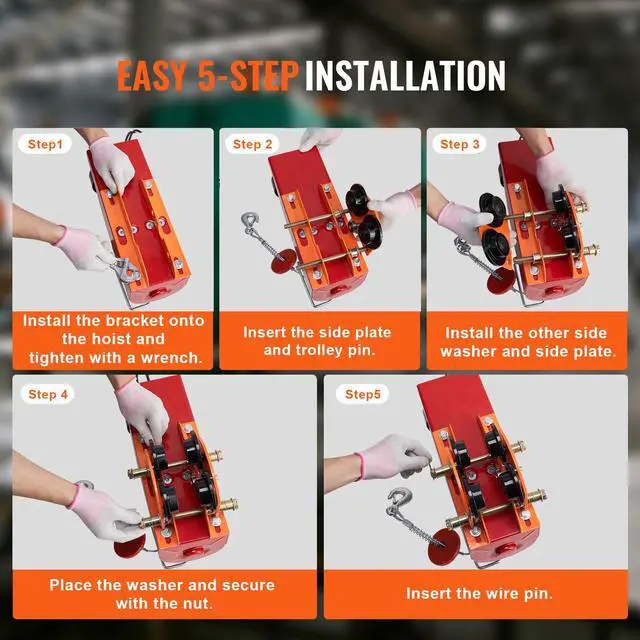 EASY 5-STEP INSTALLATION

Step1

Install the bracket onto the hoist and tighten with a wrench.

Step 2

Insert the side plate and trolley pin.

Step 3

Install the other side washer and side plate.

Step 4

Place the washer and secure with the nut.

Step5

Insert the wire pin.