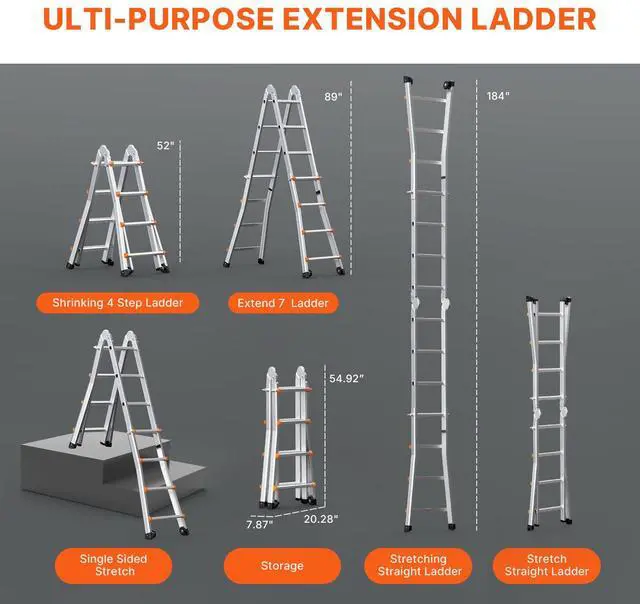 ULTI-PURPOSE EXTENSION LADDER

52"

Shrinking 4 Step Ladder

89"

Extend 7 Ladder

184"

Single Sided Stretch

54.92"

7.87"

20.28"

Storage

Stretching Straight Ladder

Stretch Straight Ladder