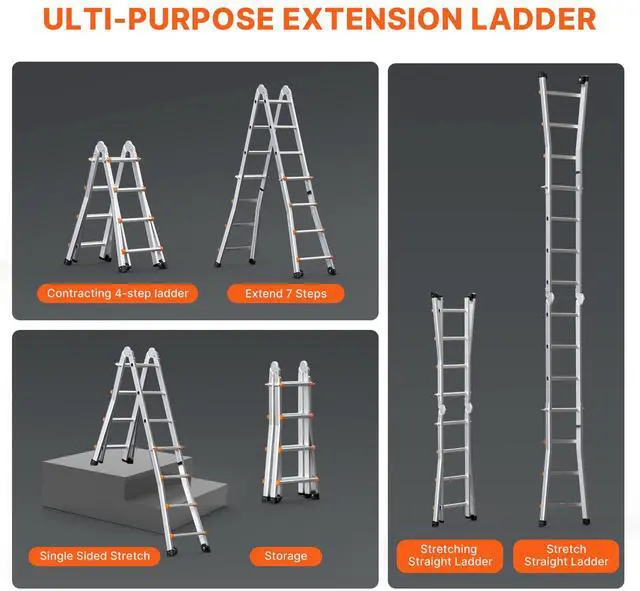 ULTI-PURPOSE EXTENSION LADDER

Contracting 4-step ladder

Extend 7 Steps

Single Sided Stretch

Storage

Stretching Straight Ladder

Stretch Straight Ladder