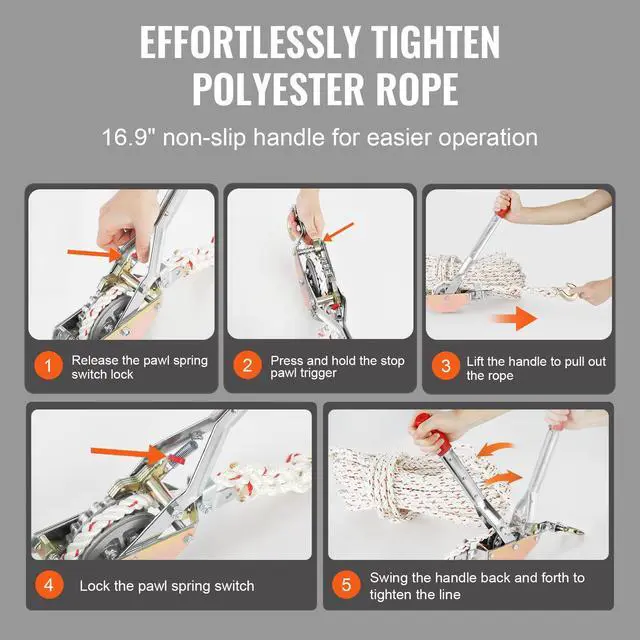 EFFORTLESSLY TIGHTEN POLYESTER ROPE

16.9" non-slip handle for easier operation

1 Release the pawl spring switch lock

2 Press and hold the stop pawl trigger

3 Lift the handle to pull out the rope

4 Lock the pawl spring switch

5 Swing the handle back and forth to tighten the line