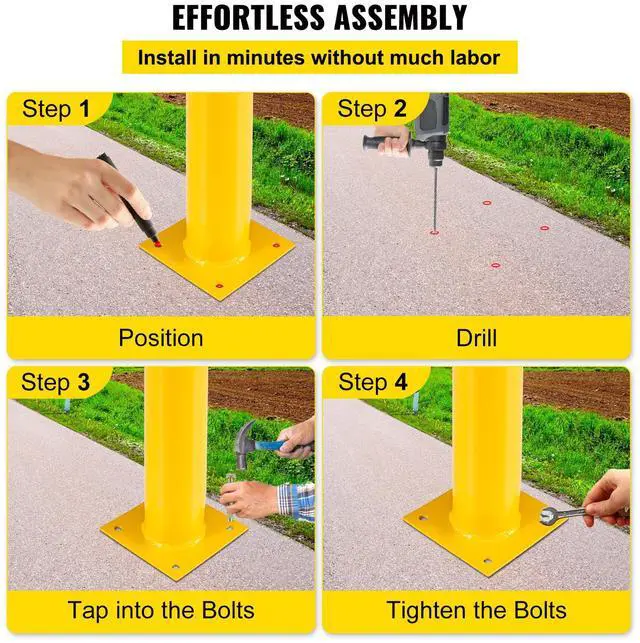 EFFORTLESS ASSEMBLY

Install in minutes without much labor

Step 1

Position

Step 2

Drill

Step 3

Tap into the Bolts

Step 4

Tighten the Bolts