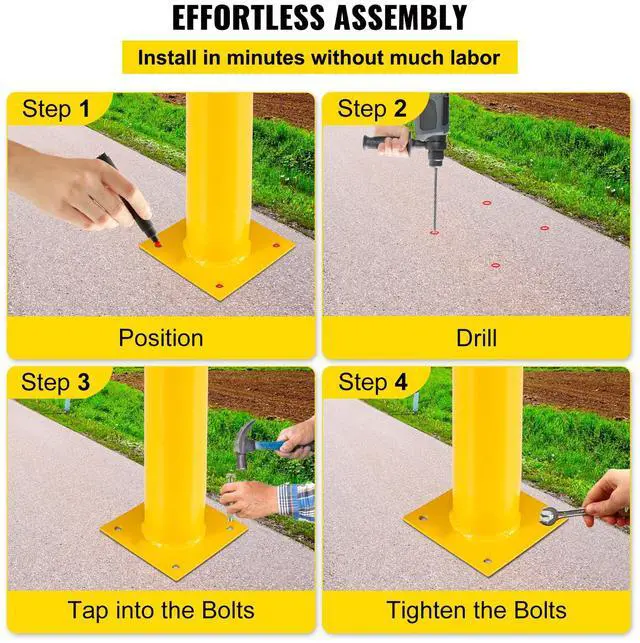 EFFORTLESS ASSEMBLY

Install in minutes without much labor

Step 1

Position

Step 2

Drill

Step 3

Tap into the Bolts

Step 4

Tighten the Bolts