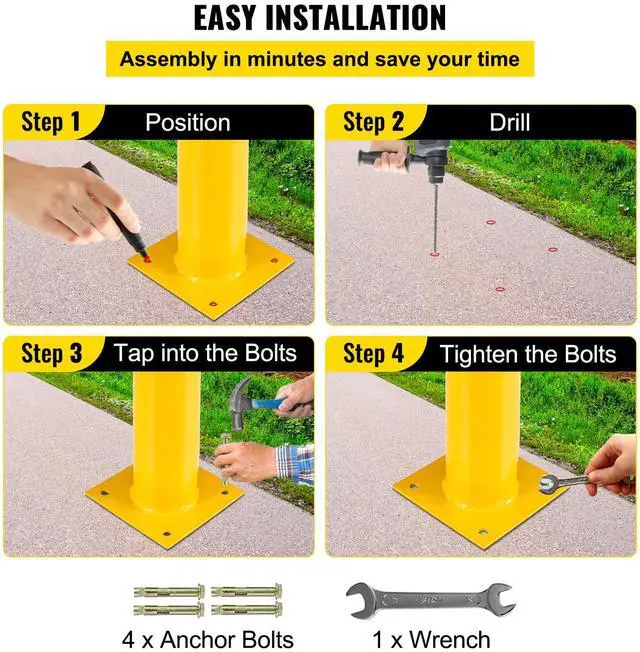 EASY INSTALLATION

Assembly in minutes and save your time

Step 1 Position

Step 2 Drill

Step 3 Tap into the Bolts

Step 4 Tighten the Bolts

4 x Anchor Bolts

1 x Wrench