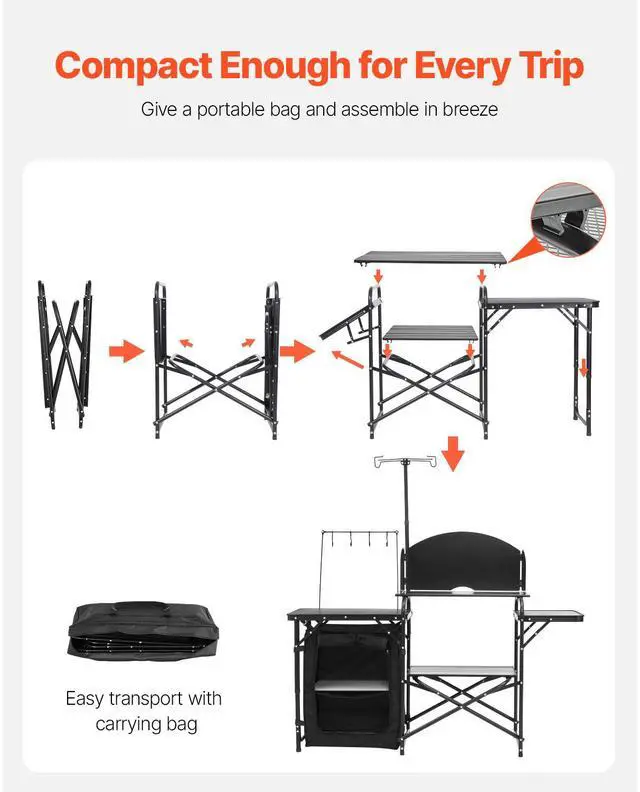 Compact Enough for Every Trip

Give a portable bag and assemble in breeze

Easy transport with carrying bag