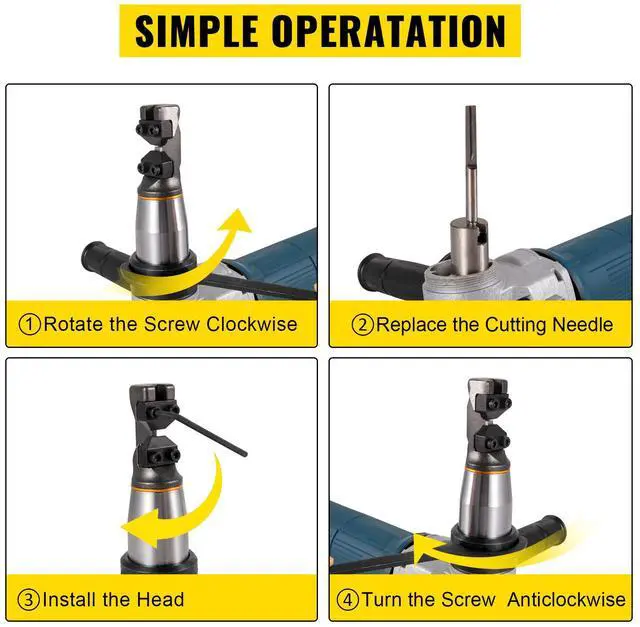 SIMPLE OPERATATION

①Rotate the Screw Clockwise

②Replace the Cutting Needle

③Install the Head

④Turn the Screw Anticlockwise