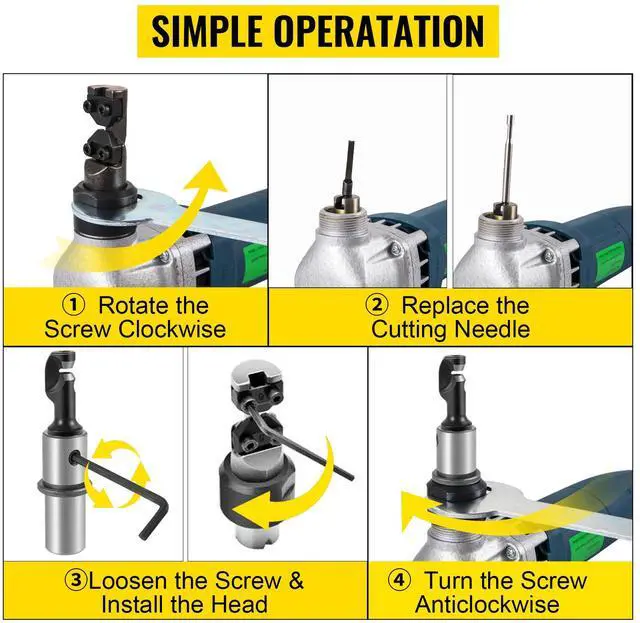 SIMPLE OPERATATION

① Rotate the Screw Clockwise

② Replace the Cutting Needle

③Loosen the Screw & Install the Head

④ Turn the Screw Anticlockwise