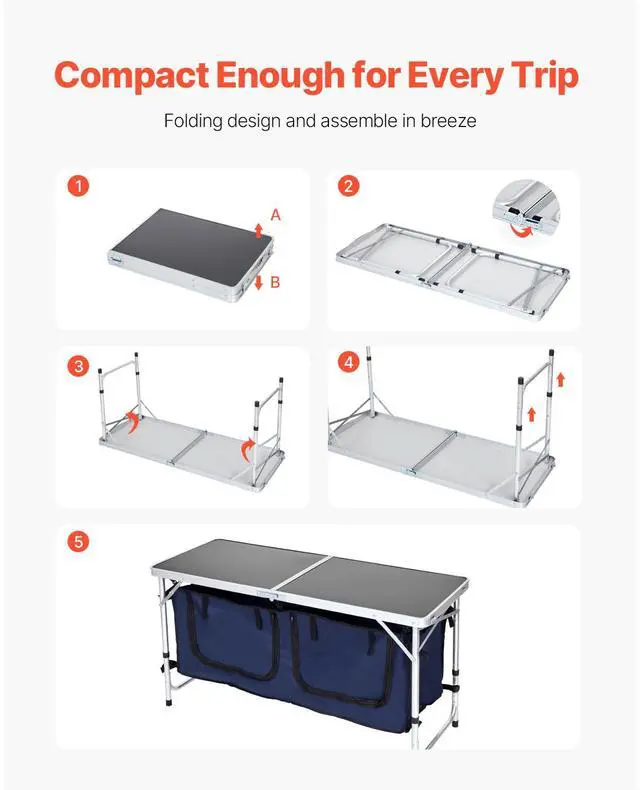 Compact Enough for Every Trip

Folding design and assemble in breeze

1

A

B

2

3

4

5