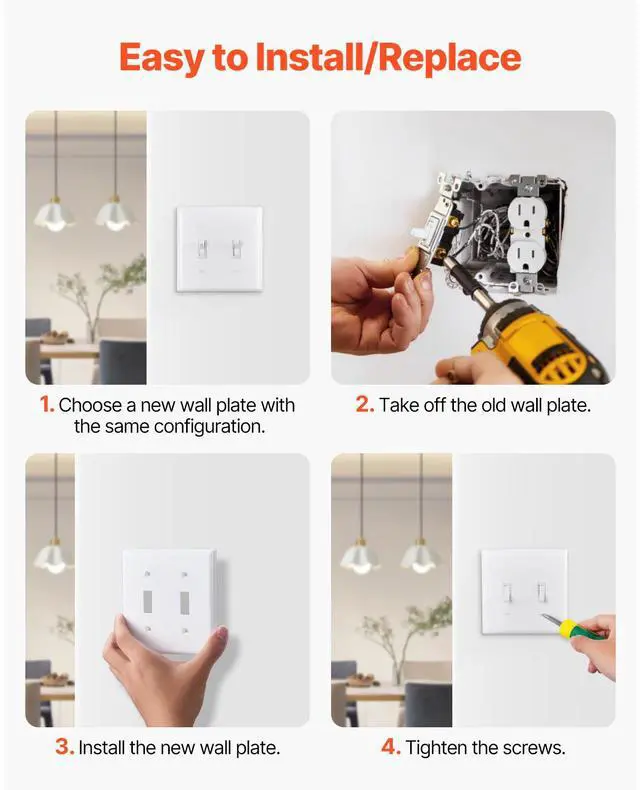 Easy to Install/Replace

1. Choose a new wall plate with the same configuration.

2. Take off the old wall plate.

3. Install the new wall plate.

4. Tighten the screws.