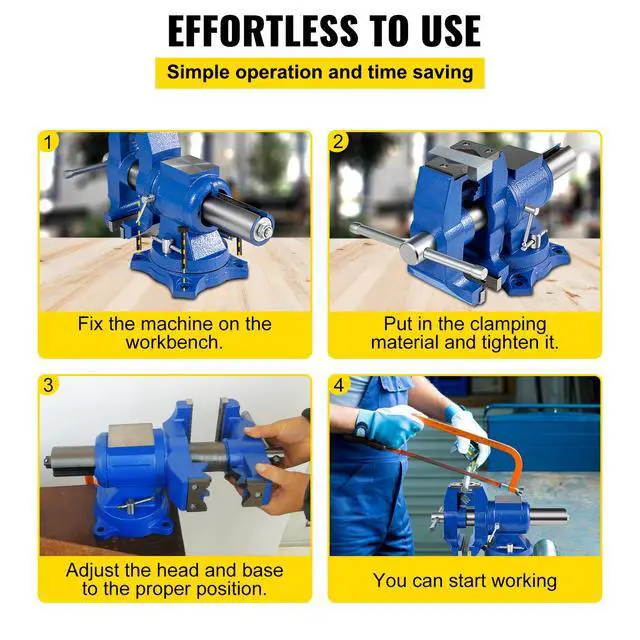 EFFORTLESS TO USE

Simple operation and time saving

1

Fix the machine on the workbench.

2

Put in the clamping material and tighten it.

3

Adjust the head and base to the proper position.

4

You can start working