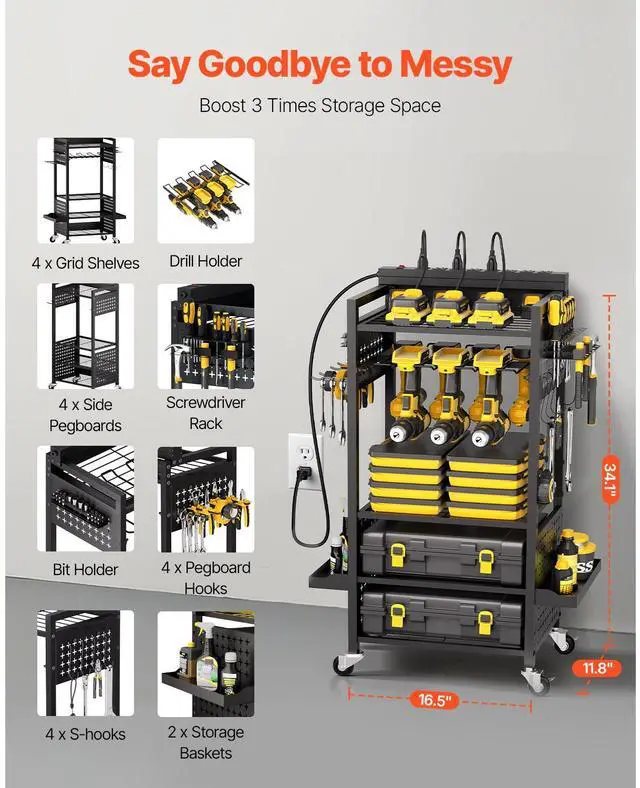 Say Goodbye to Messy

Boost 3 Times Storage Space

4 x Grid Shelves

Drill Holder

4 x Side Pegboards

Screwdriver Rack

Bit Holder

4 x Pegboard Hooks

4 x S-hooks

2 x Storage Baskets

34.1"

11.8"

16.5"