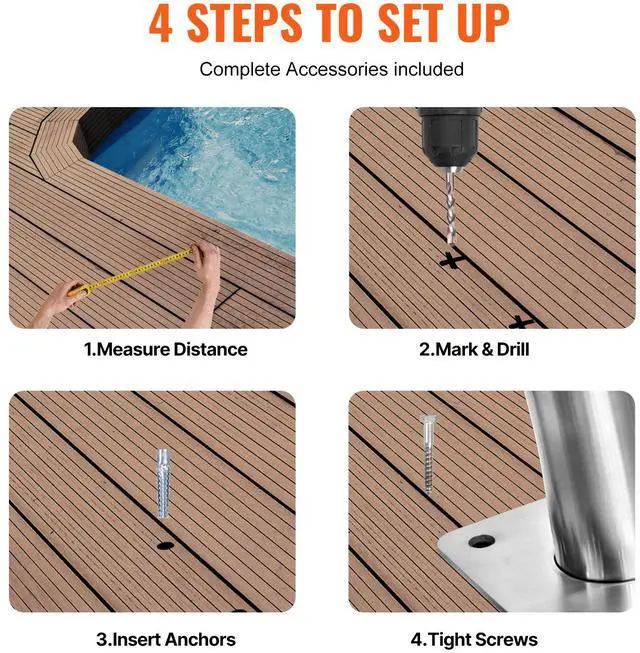 4 STEPS TO SET UP

Complete Accessories included

1.Measure Distance

2.Mark & Drill

3.Insert Anchors

4.Tight Screws