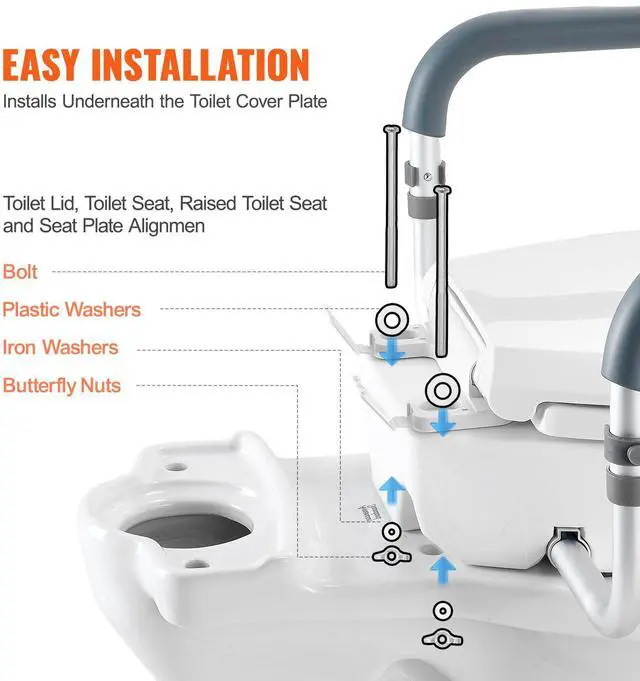 EASY INSTALLATION
Installs Underneath the Toilet Cover Plate

Toilet Lid, Toilet Seat, Raised Toilet Seat and Seat Plate Alignmen

Bolt
Plastic Washers
Iron Washers
Butterfly Nuts