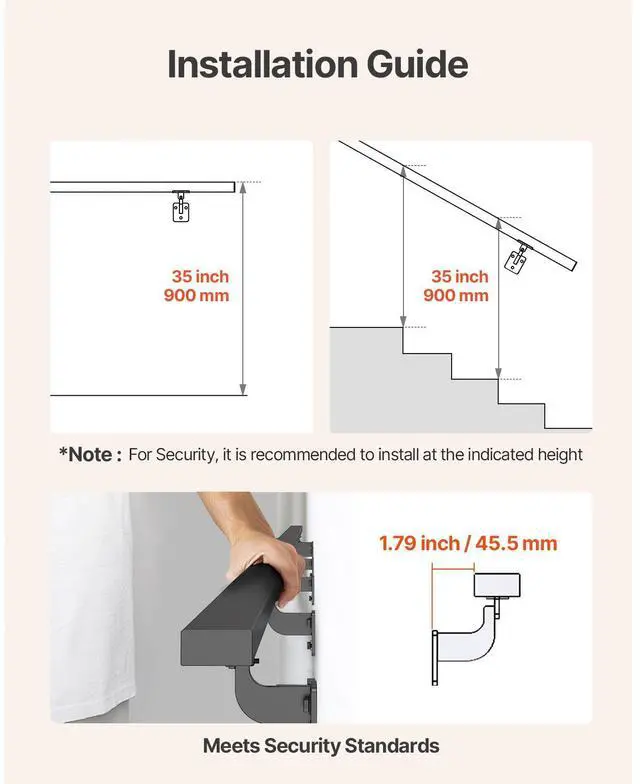 Installation Guide

35 inch
900 mm

35 inch
900 mm

*Note : For Security, it is recommended to install at the indicated height

1.79 inch / 45.5 mm

Meets Security Standards