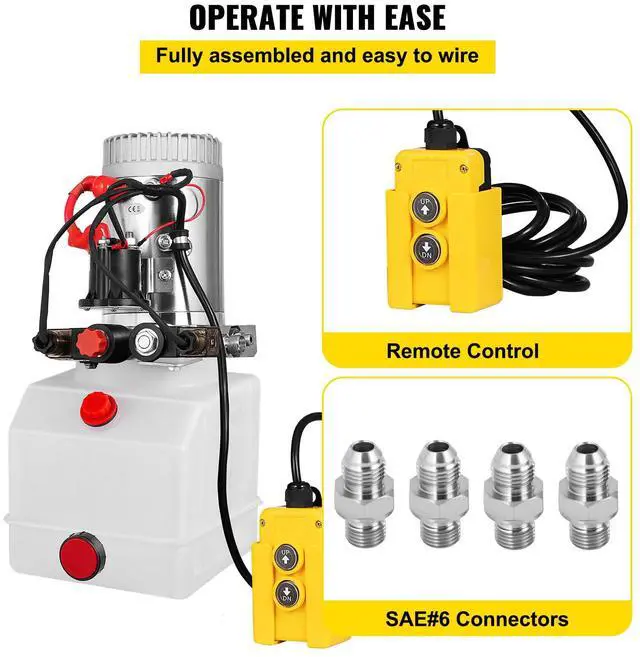 OPERATE WITH EASE

Fully assembled and easy to wire

CE

UP

DN

Remote Control

UP

DN

SAE#6 Connectors