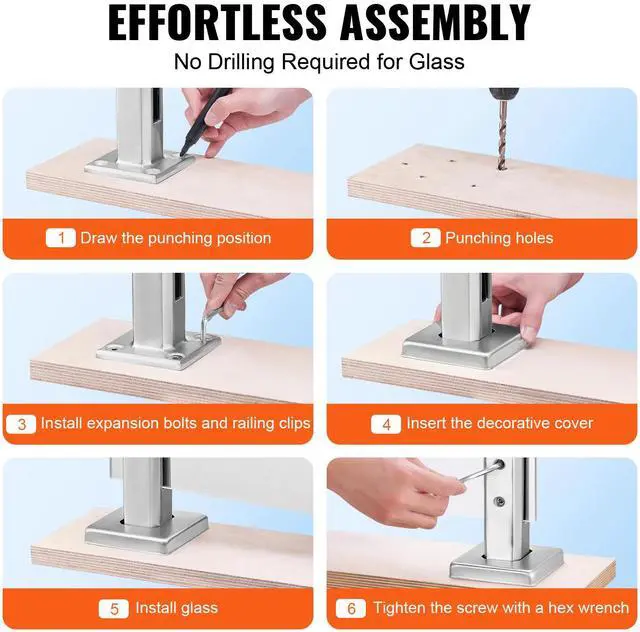 EFFORTLESS ASSEMBLY

No Drilling Required for Glass

1 Draw the punching position

2 Punching holes

3 Install expansion bolts and railing clips

4 Insert the decorative cover

5 Install glass

6 Tighten the screw with a hex wrench