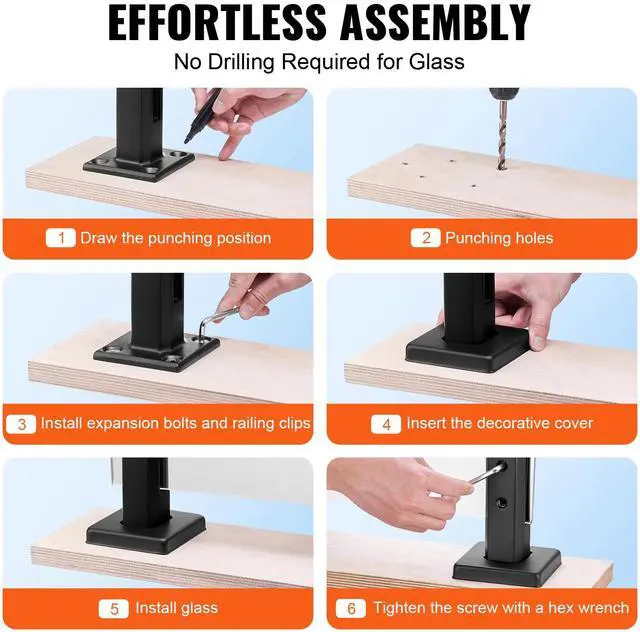 EFFORTLESS ASSEMBLY

No Drilling Required for Glass

1 Draw the punching position

2 Punching holes

3 Install expansion bolts and railing clips

4 Insert the decorative cover

5 Install glass

6 Tighten the screw with a hex wrench