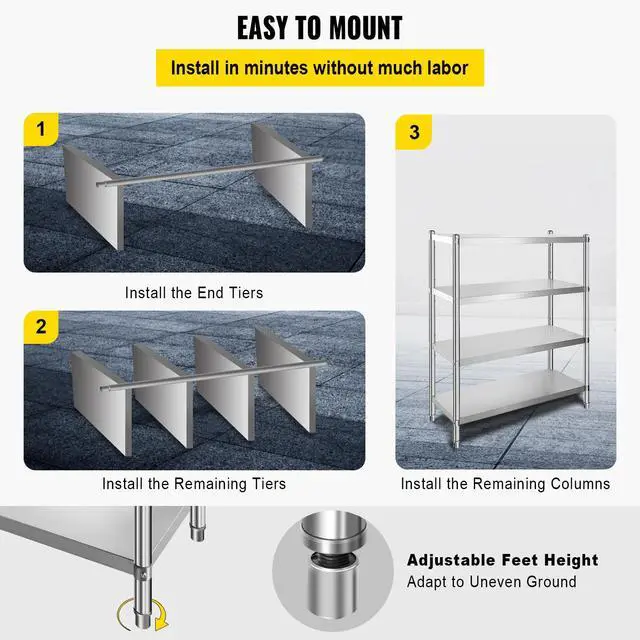 EASY TO MOUNT

Install in minutes without much labor

1

Install the End Tiers

2

Install the Remaining Tiers

3

Install the Remaining Columns

Adjustable Feet Height
Adapt to Uneven Ground