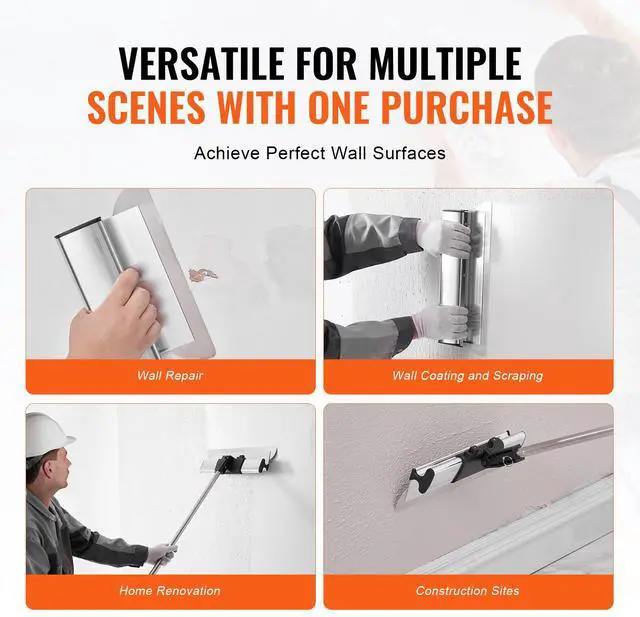 VERSATILE FOR MULTIPLE SCENES WITH ONE PURCHASE

Achieve Perfect Wall Surfaces

Wall Repair

Wall Coating and Scraping

Home Renovation

Construction Sites