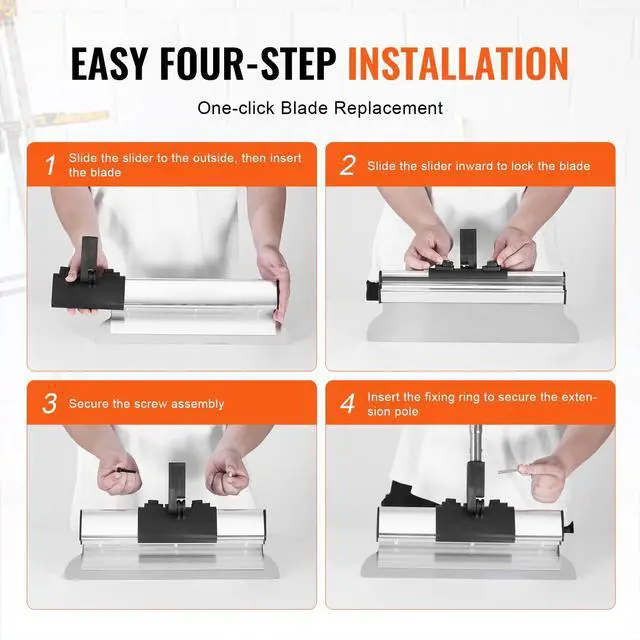 EASY FOUR-STEP INSTALLATION

One-click Blade Replacement

1 Slide the slider to the outside, then insert the blade

2 Slide the slider inward to lock the blade

3 Secure the screw assembly

4 Insert the fixing ring to secure the extension pole