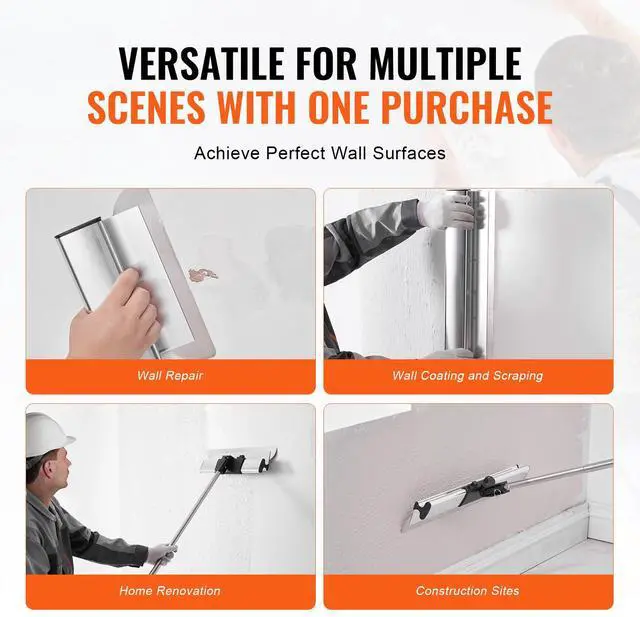 VERSATILE FOR MULTIPLE
SCENES WITH ONE PURCHASE

Achieve Perfect Wall Surfaces

Wall Repair

Wall Coating and Scraping

Home Renovation

Construction Sites