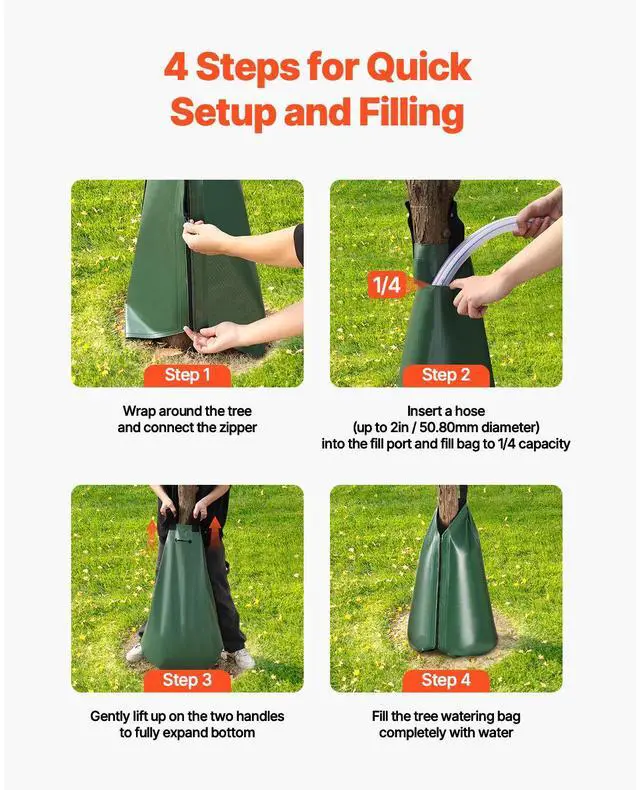 4 Steps for Quick Setup and Filling

Step 1

Wrap around the tree and connect the zipper

1/4

Step 2

Insert a hose (up to 2in / 50.80mm diameter) into the fill port and fill bag to 1/4 capacity

Step 3

Gently lift up on the two handles to fully expand bottom

Step 4

Fill the tree watering bag completely with water