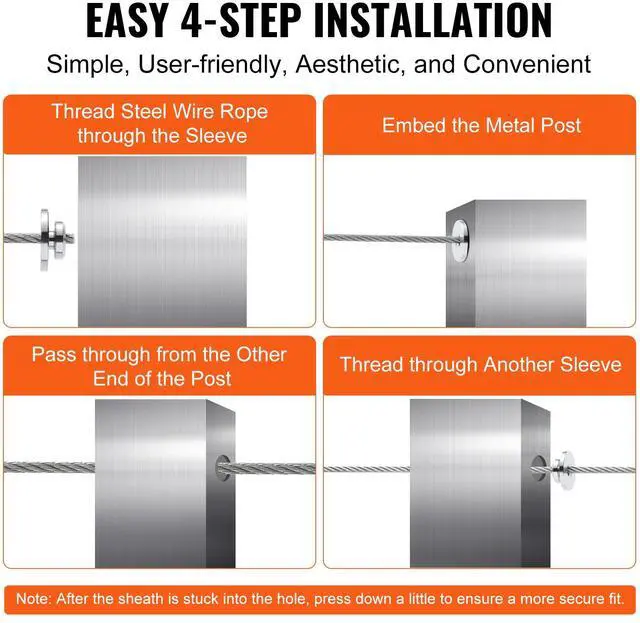 EASY 4-STEP INSTALLATION

Simple, User-friendly, Aesthetic, and Convenient

Thread Steel Wire Rope through the Sleeve

Embed the Metal Post

Pass through from the Other End of the Post

Thread through Another Sleeve

Note: After the sheath is stuck into the hole, press down a little to ensure a more secure fit.