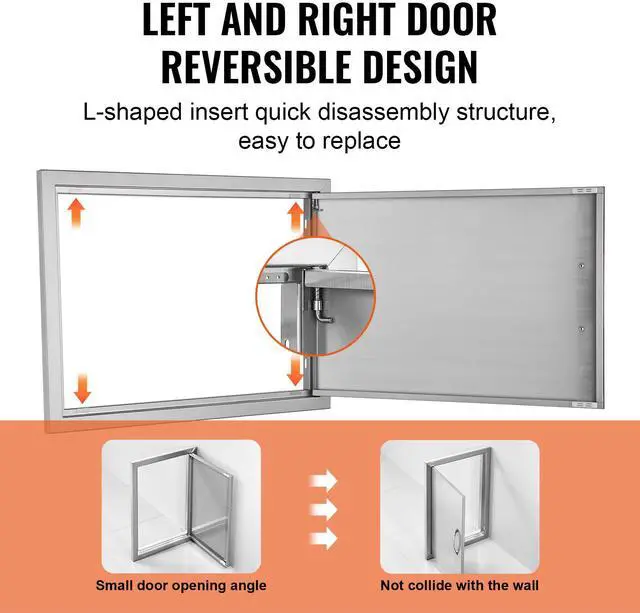 LEFT AND RIGHT DOOR REVERSIBLE DESIGN

L-shaped insert quick disassembly structure, easy to replace

Small door opening angle

Not collide with the wall