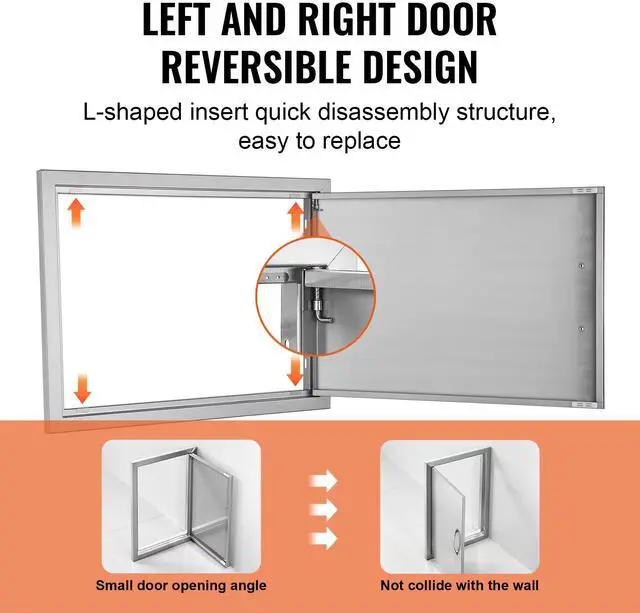 LEFT AND RIGHT DOOR REVERSIBLE DESIGN

L-shaped insert quick disassembly structure, easy to replace

Small door opening angle

Not collide with the wall