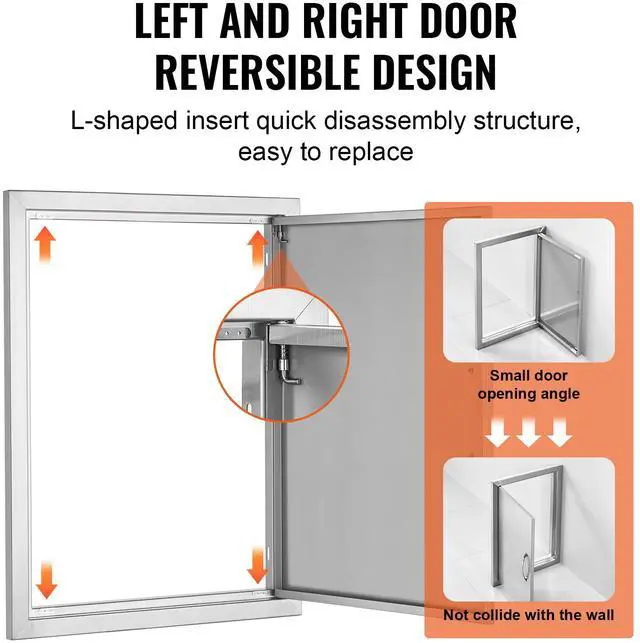 LEFT AND RIGHT DOOR REVERSIBLE DESIGN

L-shaped insert quick disassembly structure, easy to replace

Small door opening angle

Not collide with the wall