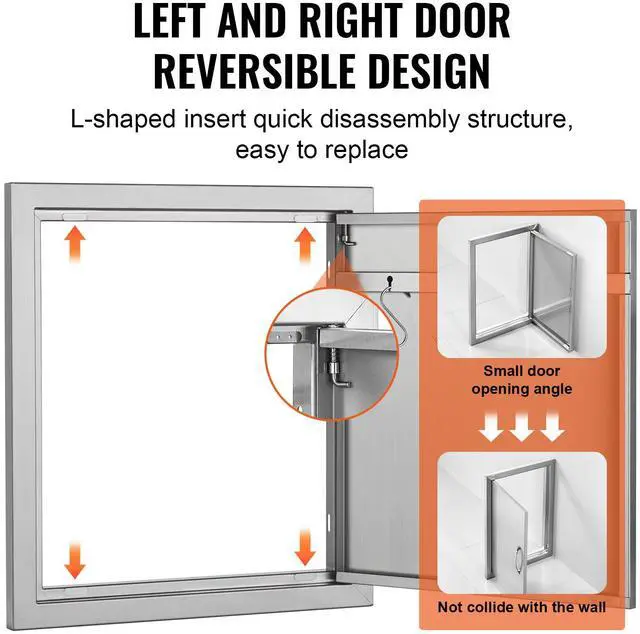 LEFT AND RIGHT DOOR REVERSIBLE DESIGN

L-shaped insert quick disassembly structure, easy to replace

Small door opening angle

Not collide with the wall