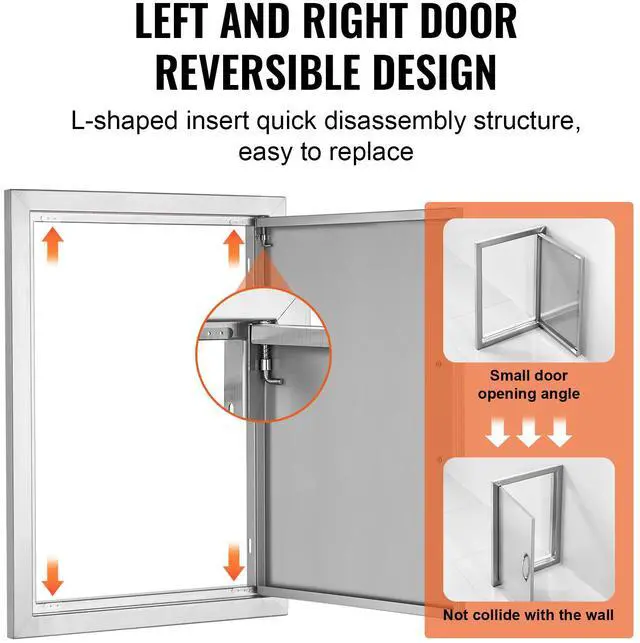 LEFT AND RIGHT DOOR REVERSIBLE DESIGN

L-shaped insert quick disassembly structure, easy to replace

Small door opening angle

Not collide with the wall