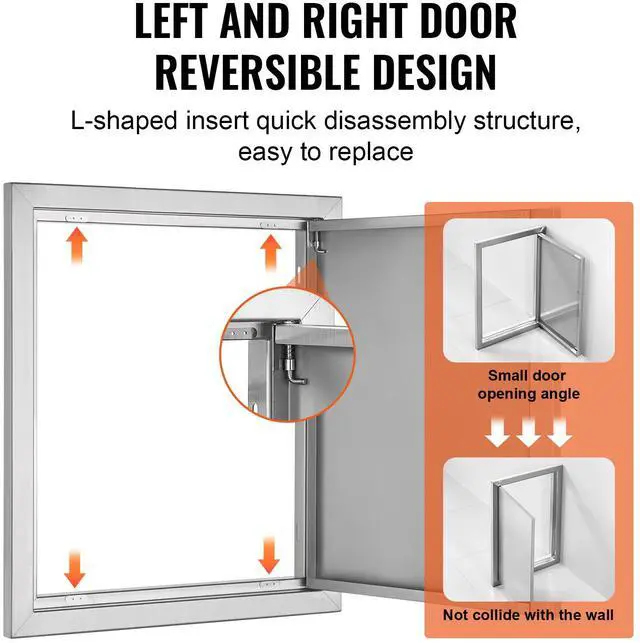 LEFT AND RIGHT DOOR REVERSIBLE DESIGN

L-shaped insert quick disassembly structure, easy to replace

Small door opening angle

Not collide with the wall