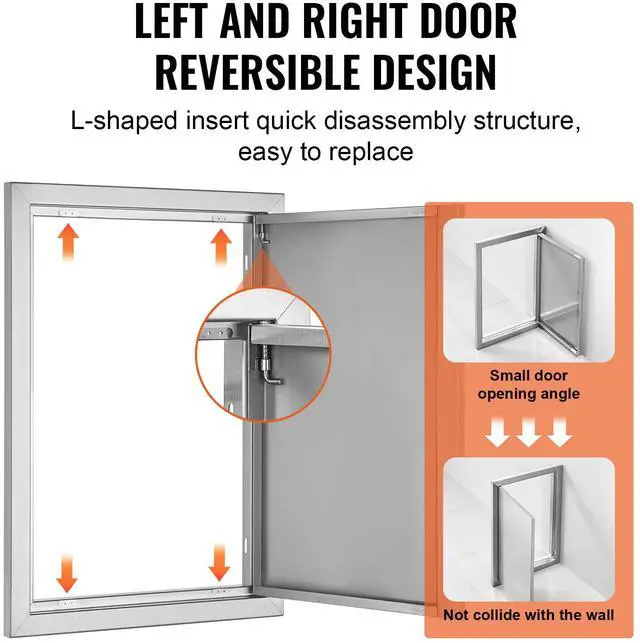 LEFT AND RIGHT DOOR REVERSIBLE DESIGN

L-shaped insert quick disassembly structure, easy to replace

Small door opening angle

Not collide with the wall