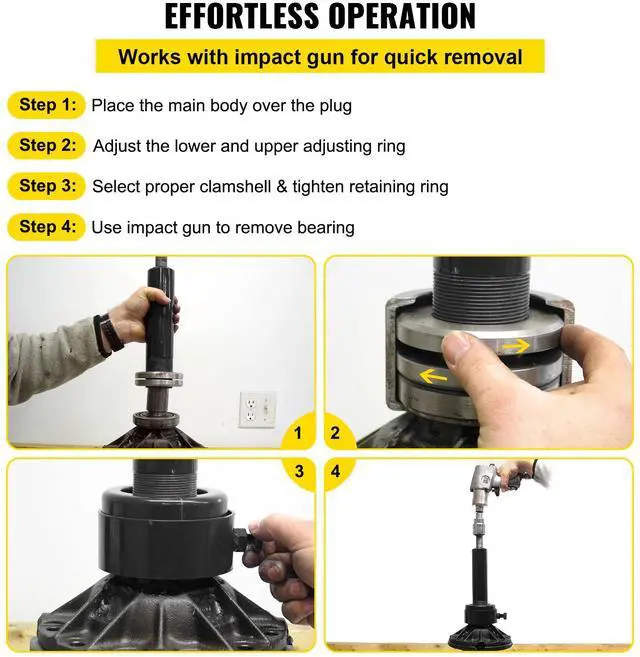 EFFORTLESS OPERATION

Works with impact gun for quick removal

Step 1: Place the main body over the plug

Step 2: Adjust the lower and upper adjusting ring

Step 3: Select proper clamshell & tighten retaining ring

Step 4: Use impact gun to remove bearing

1

2

3

4